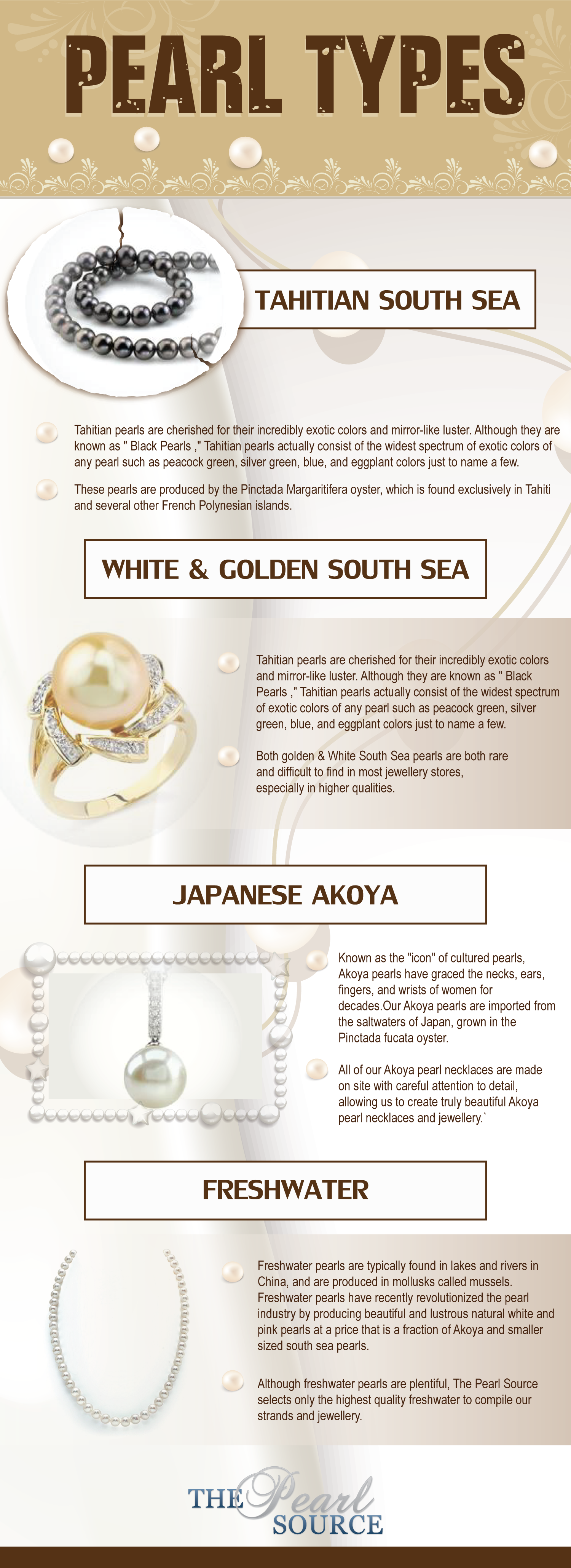 PEARL TYPES

TAHITIAN SOUTH SEA

Tahitian pearls are cherished for their incredibly exotic colors and mirror-like luster. Although they are known as " Black Pearls ," Tahitian pearls actually consist of the widest spectrum of exotic colors of any pearl such as peacock green, silver green, blue, and eggplant colors just to name a few.

These pearls are produced by the Pinctada Margaritifera oyster, which is found exclusively in Tahiti and several other French Polynesian islands.

WHITE & GOLDEN SOUTH SEA

Tahitian pearls are cherished for their incredibly exotic colors and mirror-like luster. Although they are known as " Black Pearls ," Tahitian pearls actually consist of the widest spectrum of exotic colors of any pearl such as peacock green, silver green, blue, and eggplant colors just to name a few.

Both golden & White South Sea pearls are both rare and difficult to find in most jewellery stores, especially in higher qualities.

JAPANESE AKOYA

Known as the "icon" of cultured pearls, Akoya pearls have graced the necks, ears, fingers, and wrists of women for decades.Our Akoya pearls are imported from the saltwaters of Japan, grown in the Pinctada fucata oyster.

All of our Akoya pearl necklaces are made on site with careful attention to detail, allowing us to create truly beautiful Akoya pearl necklaces and jewellery.`

FRESHWATER

Freshwater pearls are typically found in lakes and rivers in China, and are produced in mollusks called mussels. Freshwater pearls have recently revolutionized the pearl industry by producing beautiful and lustrous natural white and pink pearls at a price that is a fraction of Akoya and smaller sized south sea pearls.

Although freshwater pearls are plentiful, The Pearl Source selects only the highest quality freshwater to compile our strands and jewellery.

THE Pearl SOURCE